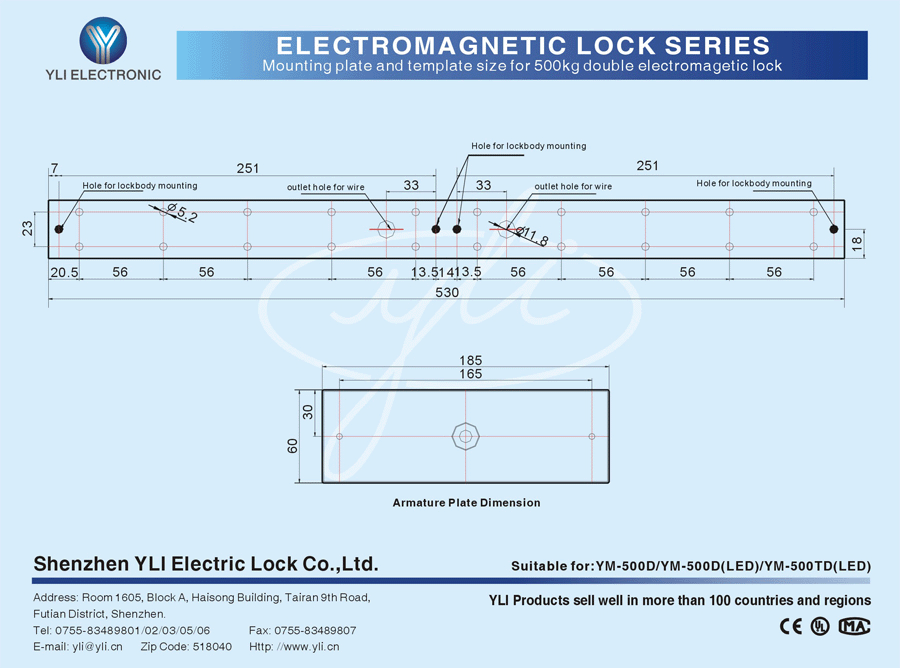 YLI ELECTRONIC

ELECTROMAGNETIC LOCK SERIES
Mounting plate and template size for 500kg double electromagetic lock

Hole for lockbody mounting

7
251
251
Hole for lockbody mounting
outlet hole for wire
33
33
outlet hole for wire
Hole for lockbody mounting
$\phi 5.2$
$\phi 11.8$
23
18
20.5
56
56
56
13.5
14
13.5
56
56
56
56
530

185
165
30
60

Armature Plate Dimension

Shenzhen YLI Electric Lock Co.,Ltd.

Suitable for:YM-500D/YM-500D(LED)/YM-500TD(LED)

Address: Room 1605, Block A, Haisong Building, Tairan 9th Road, Futian District, Shenzhen.
Tel: 0755-83489801/02/03/05/06 Fax: 0755-83489807
E-mail: yli@yli.cn Zip Code: 518040 Http: //www.yli.cn

YLI Products sell well in more than 100 countries and regions

CE UL MA