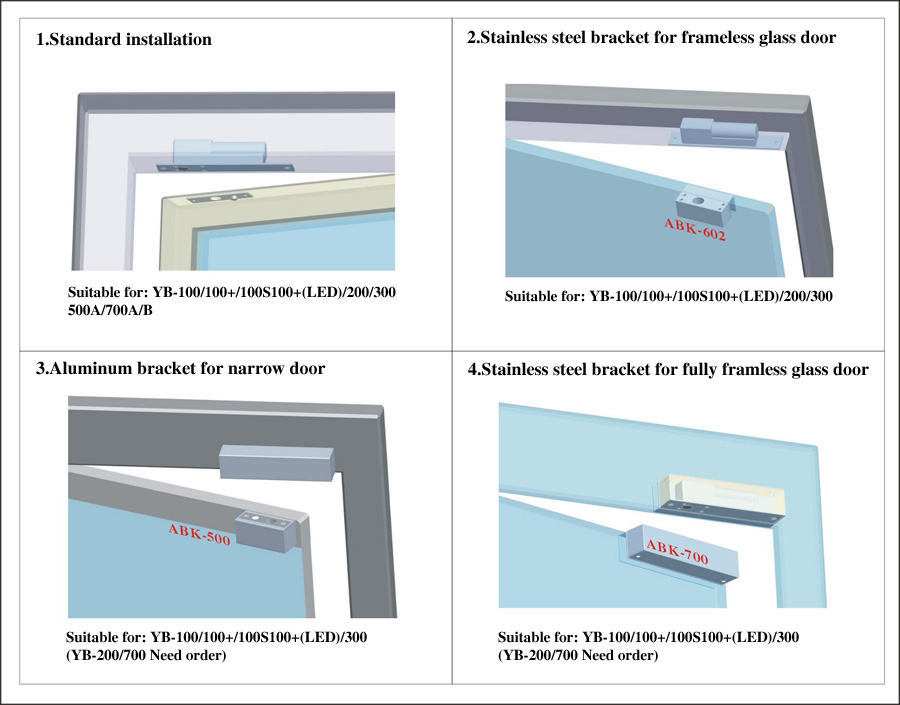 1.Standard installation

Suitable for: YB-100/100+/100S100+(LED)/200/300 500A/700A/B

2.Stainless steel bracket for frameless glass door

ABK-602

Suitable for: YB-100/100+/100S100+(LED)/200/300

3.Aluminum bracket for narrow door

ABK-500

Suitable for: YB-100/100+/100S100+(LED)/300 (YB-200/700 Need order)

4.Stainless steel bracket for fully framless glass door

ABK-700

Suitable for: YB-100/100+/100S100+(LED)/300 (YB-200/700 Need order)